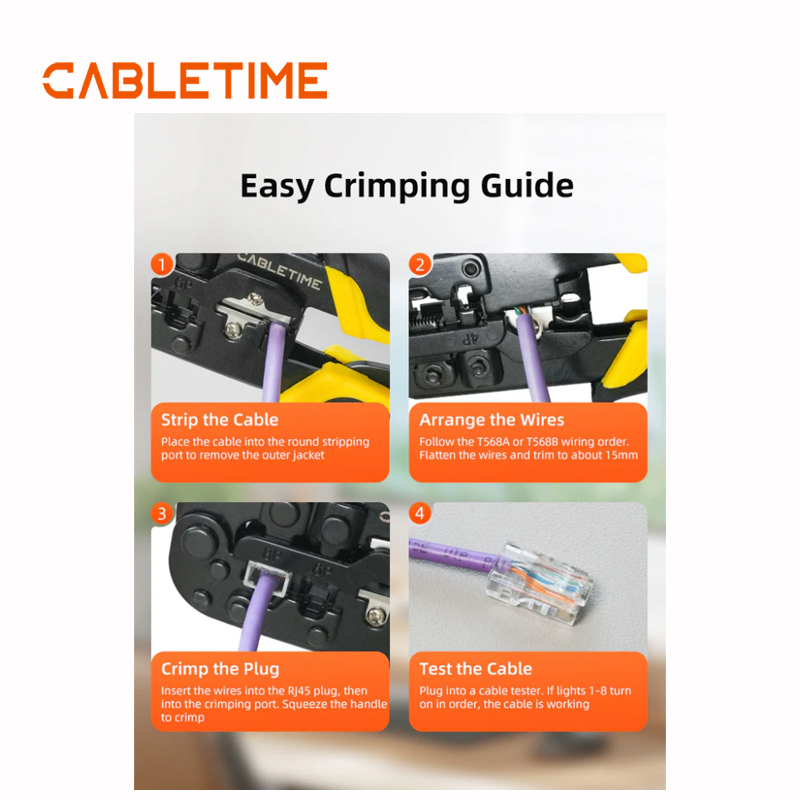 CABLETIME

Easy Crimping Guide

1
CABLETIME
6P

Strip the Cable
Place the cable into the round stripping port to remove the outer jacket

2
4P

Arrange the Wires
Follow the T568A or T568B wiring order. Flatten the wires and trim to about 15mm

3
8P
6P

Crimp the Plug
Insert the wires into the RJ45 plug, then into the crimping port. Squeeze the handle to crimp

4

Test the Cable
Plug into a cable tester. If lights 1-8 turn on in order, the cable is working