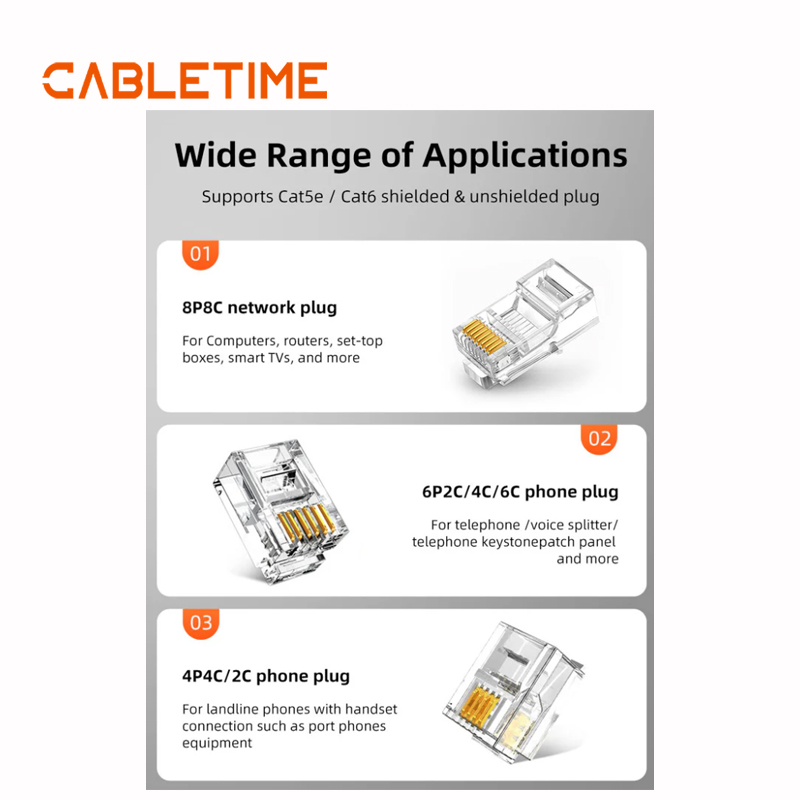 CABLETIME

Wide Range of Applications

Supports Cat5e / Cat6 shielded & unshielded plug

01

8P8C network plug

For Computers, routers, set-top boxes, smart TVs, and more

02

6P2C/4C/6C phone plug

For telephone /voice splitter/ telephone keystonepatch panel and more

03

4P4C/2C phone plug

For landline phones with handset connection such as port phones equipment